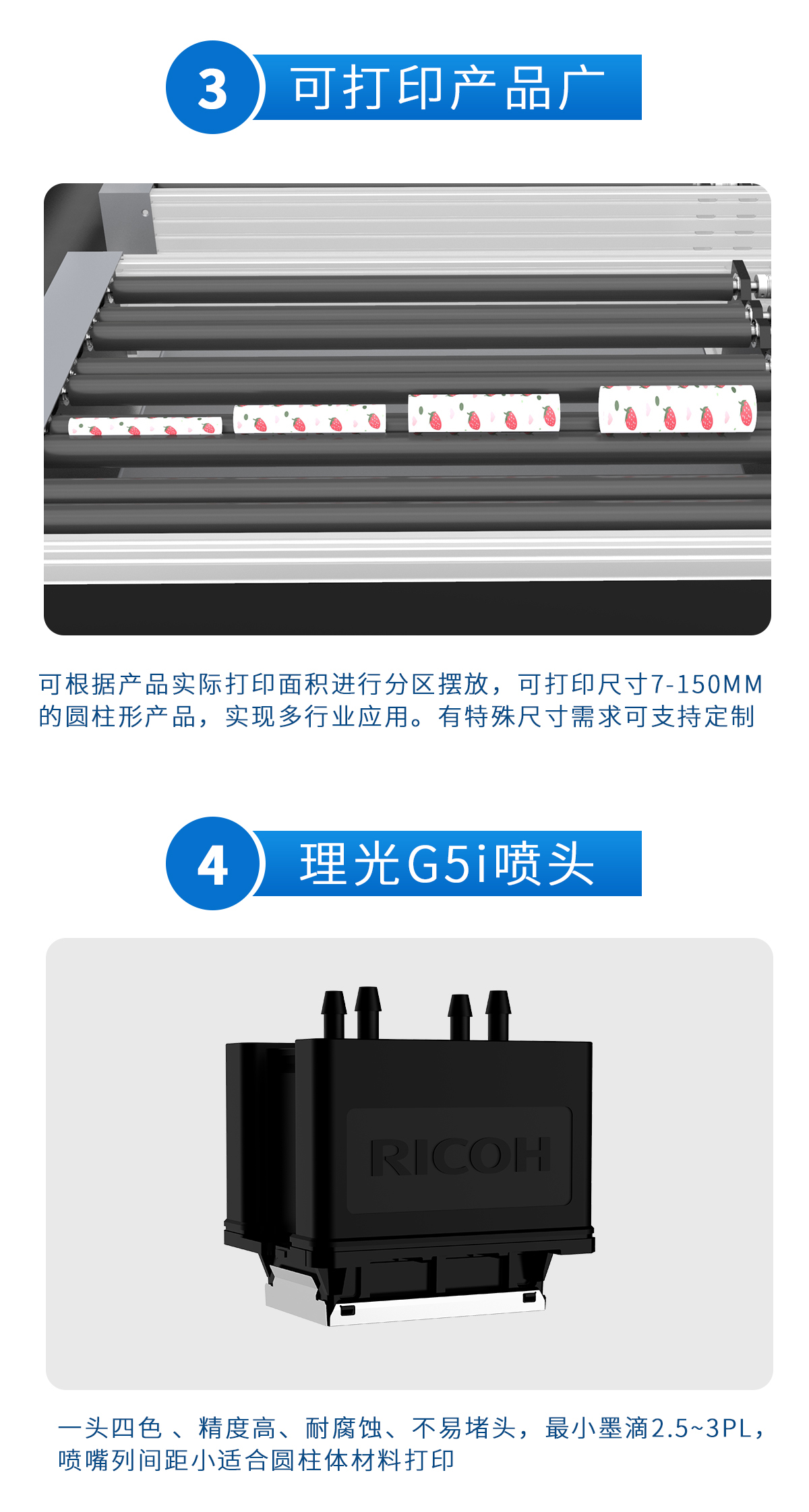 3 可打印产品广

可根据产品实际打印面积进行分区摆放，可打印尺寸7-150MM的圆柱形产品，实现多行业应用。有特殊尺寸需求可支持定制

4 理光G5i喷头

RICOH

一头四色 、精度高、耐腐蚀、不易堵头，最小墨滴2.5~3PL，喷嘴列间距小适合圆柱体材料打印